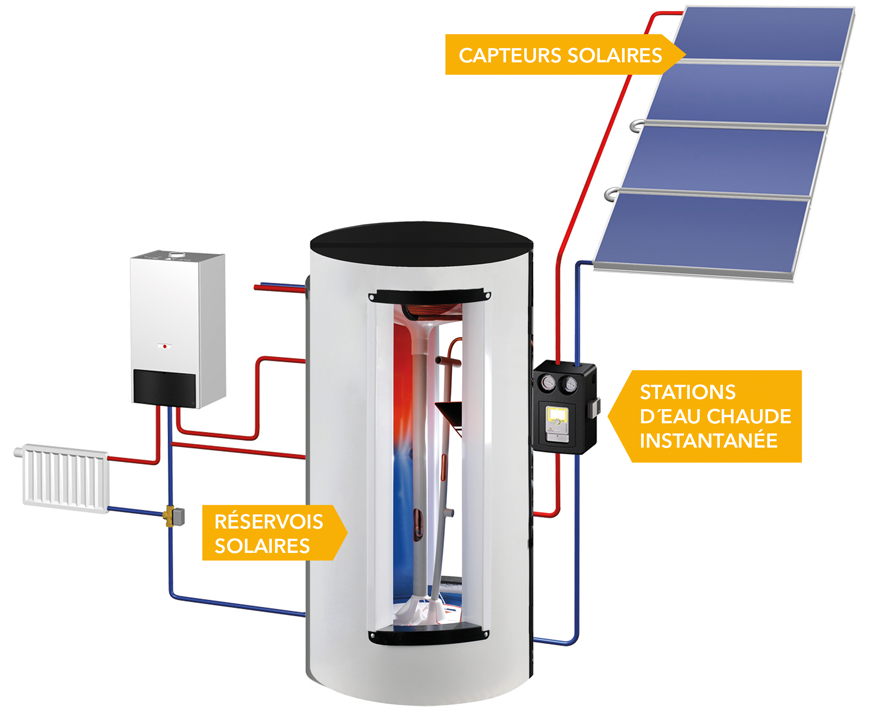 CAPTEURS SOLAIRES

STATIONS
D´EAU CHAUDE
INSTANTANÉE

RÉSERVOIS
SOLAIRES